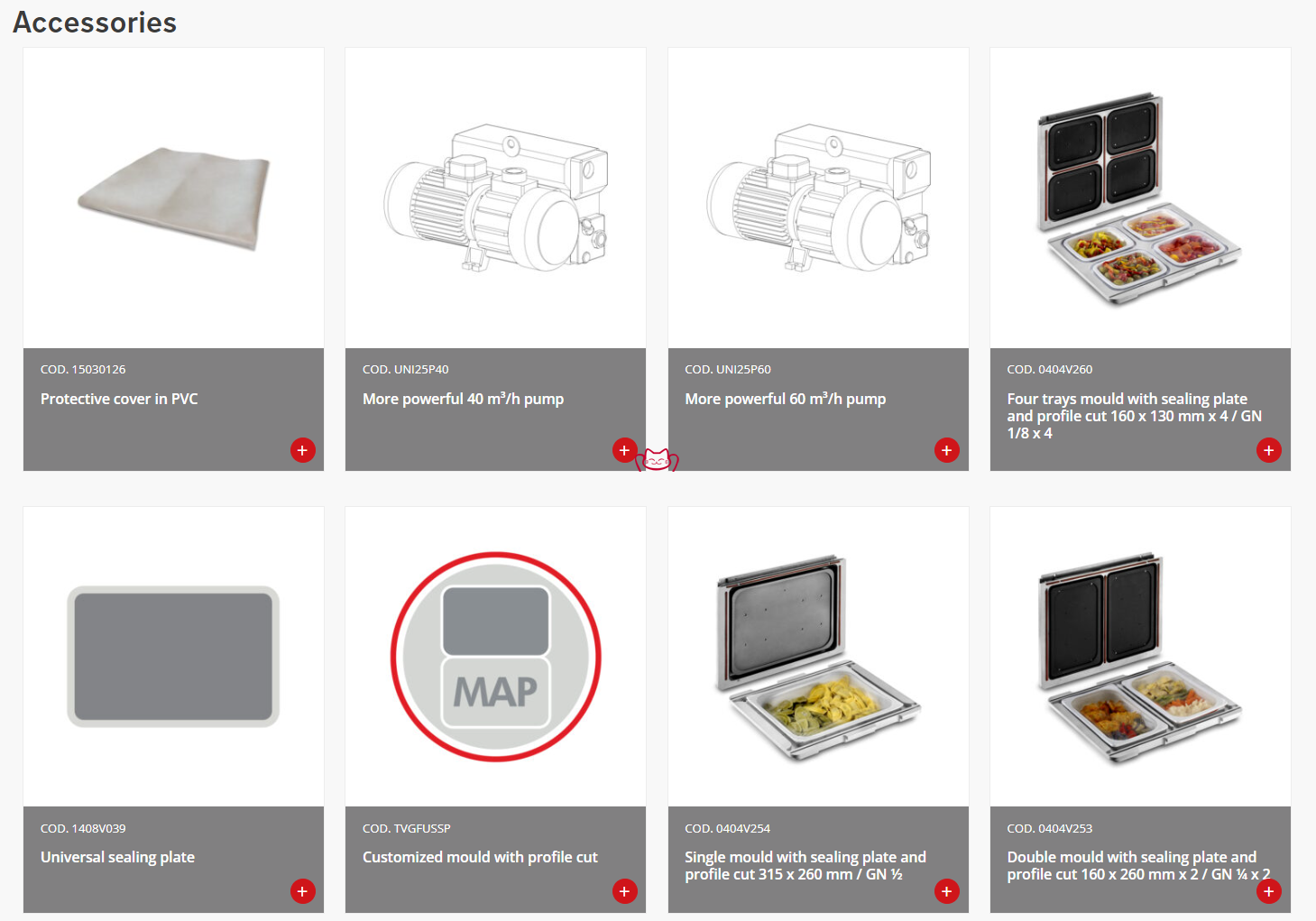 Accessories

COD. 15030126

Protective cover in PVC

+

COD. UNI25P40

More powerful 40 m³/h pump

+

COD. UNI25P60

More powerful 60 m³/h pump

+

COD. 0404V260

Four trays mould with sealing plate and profile cut 160 x 130 mm x 4 / GN 1/8 x 4

+

COD. 1408V039

Universal sealing plate

+

MAP

COD. TVGFUSSP

Customized mould with profile cut

+

COD. 0404V254

Single mould with sealing plate and profile cut 315 x 260 mm / GN ½

+

COD. 0404V253

Double mould with sealing plate and profile cut 160 x 260 mm x 2 / GN ¼ x 2

+